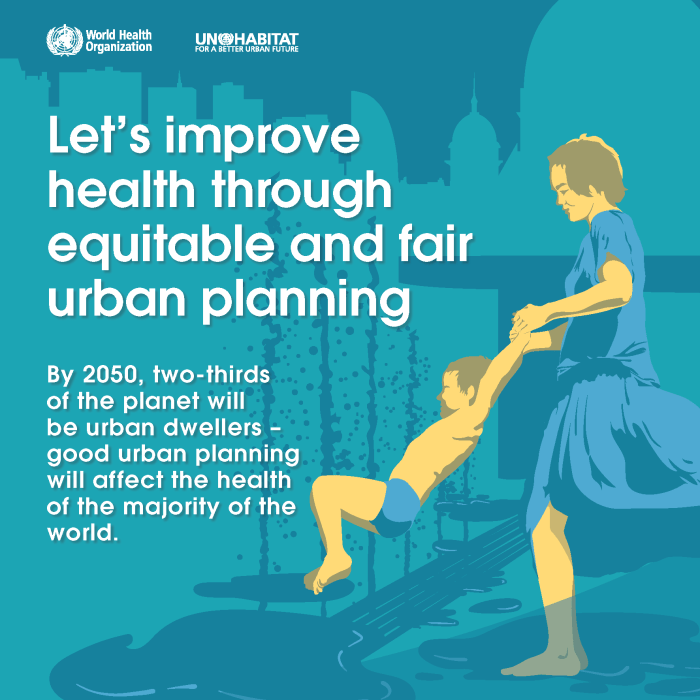 World Health Organization

UN HABITAT
FOR A BETTER URBAN FUTURE

Let's improve health through equitable and fair urban planning

By 2050, two-thirds of the planet will be urban dwellers – good urban planning will affect the health of the majority of the world.